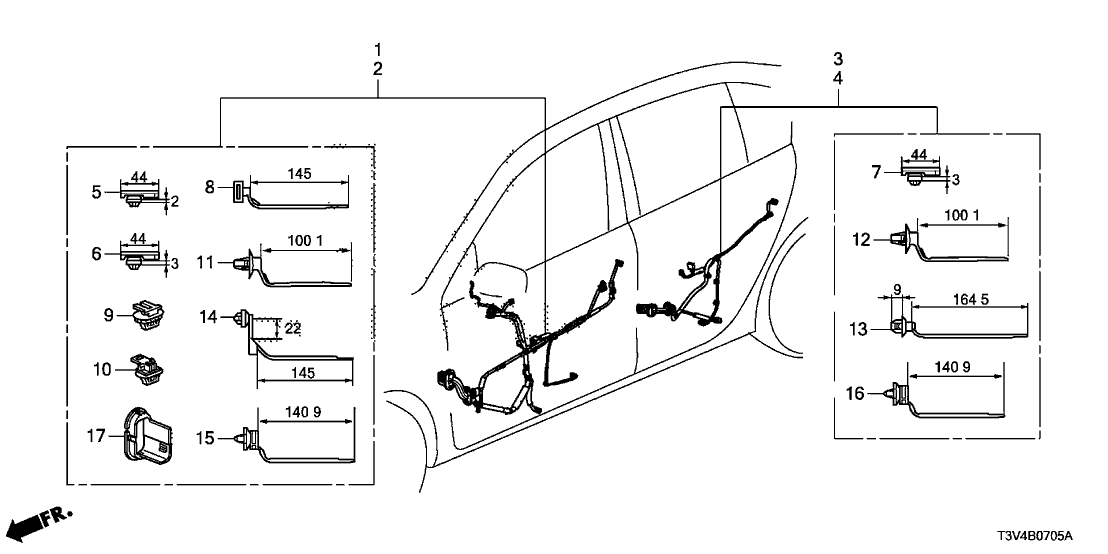 1
2
3
4
5
44
2
6
44
3
9
10
17
8
145
11
100 1
14
22
145
15
140 9
7
44
3
12
100 1
13
9
164 5
16
140 9
FR.
T3V4B0705A