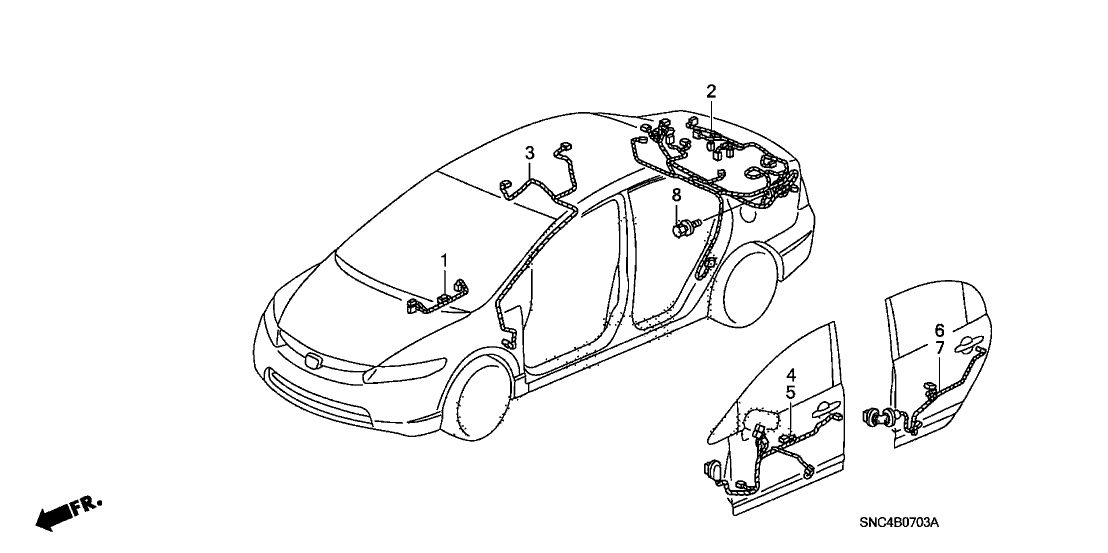 2
3
8
1
6
7
4
5
FR.
SNC4B0703A