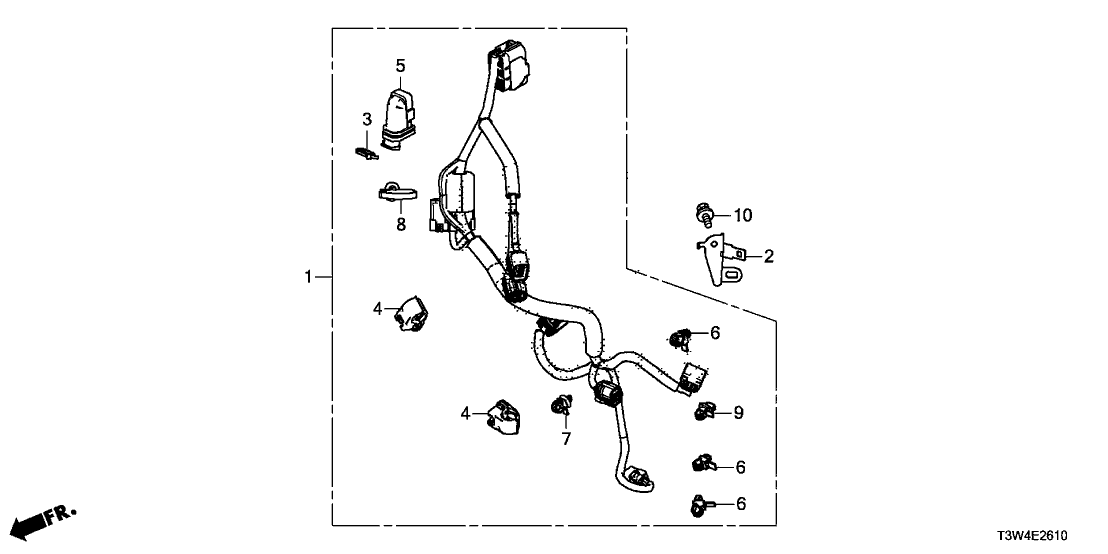 5
3
8
10
2
1
4
6
4
7
9
6
6
FR.
T3W4E2610