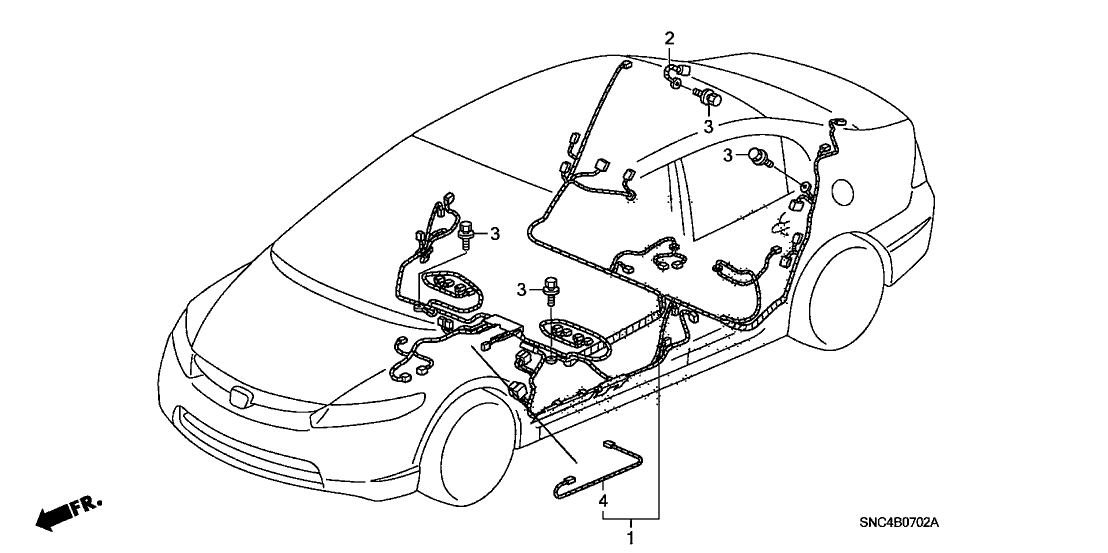 2
3
3
3
3
4
1
FR.
SNC4B0702A