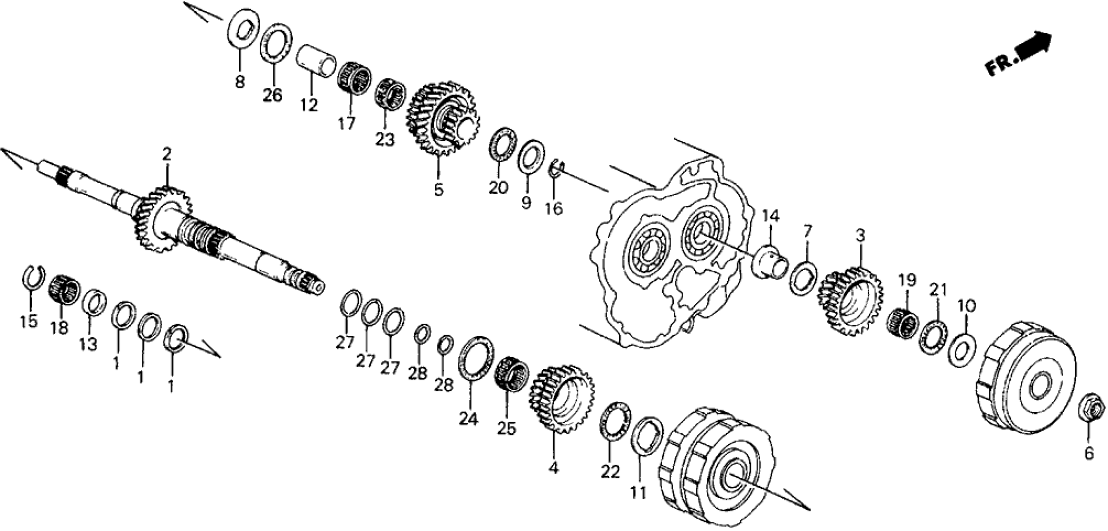 FR.
8
26
12
17
23
5
20
9
16
2
14
7
3
19
21
10
15
18
13
1
1
1
27
27
27
28
28
24
25
4
22
11
6