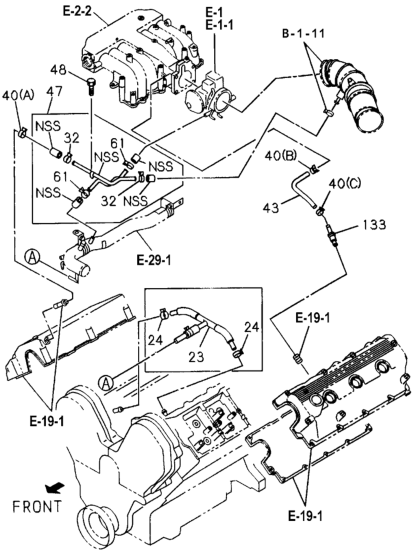 E-2-2
E-1
E-1-1
B-1-11
48
40(A)
47
NSS
32
61
NSS
NSS
61
NSS
32
NSS
40(B)
40(C)
43
133
E-29-1
A
E-19-1
24
24
23
A
E-19-1
FRONT
E-19-1