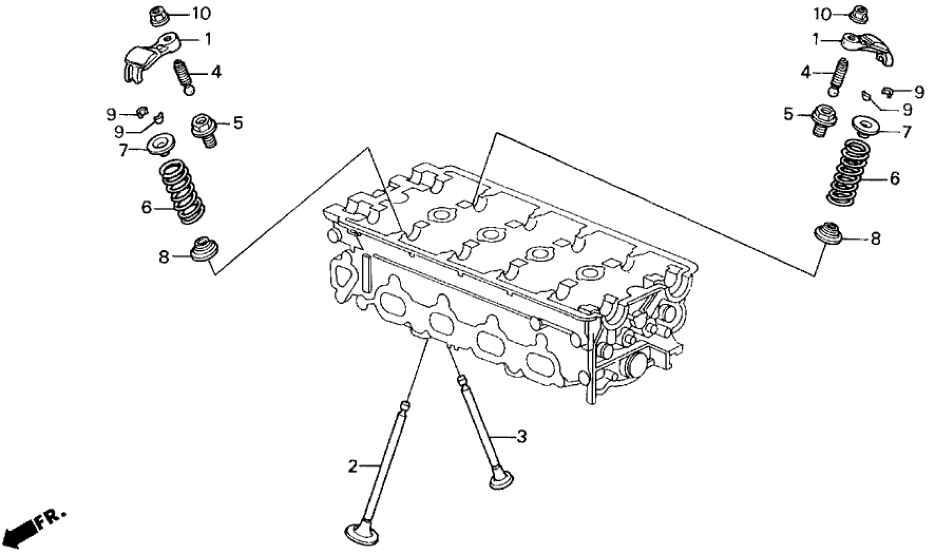 10
1
4
9
9
5
7
6
8
10
1
4
9
9
5
7
6
8
2
3
FR.