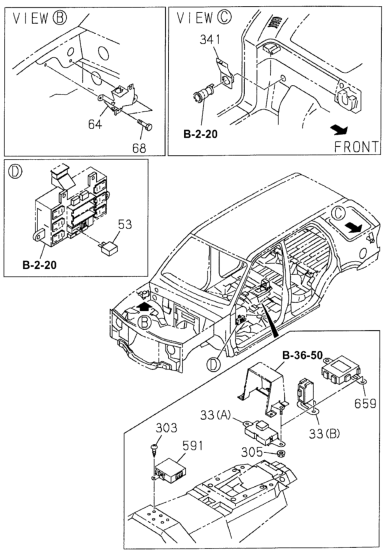 VIEW Ⓑ

64

68

VIEW Ⓒ

341

B-2-20

FRONT

Ⓓ

53

B-2-20

Ⓒ

Ⓑ

Ⓓ

B-36-50

659

33(A)

33(B)

303

591

305