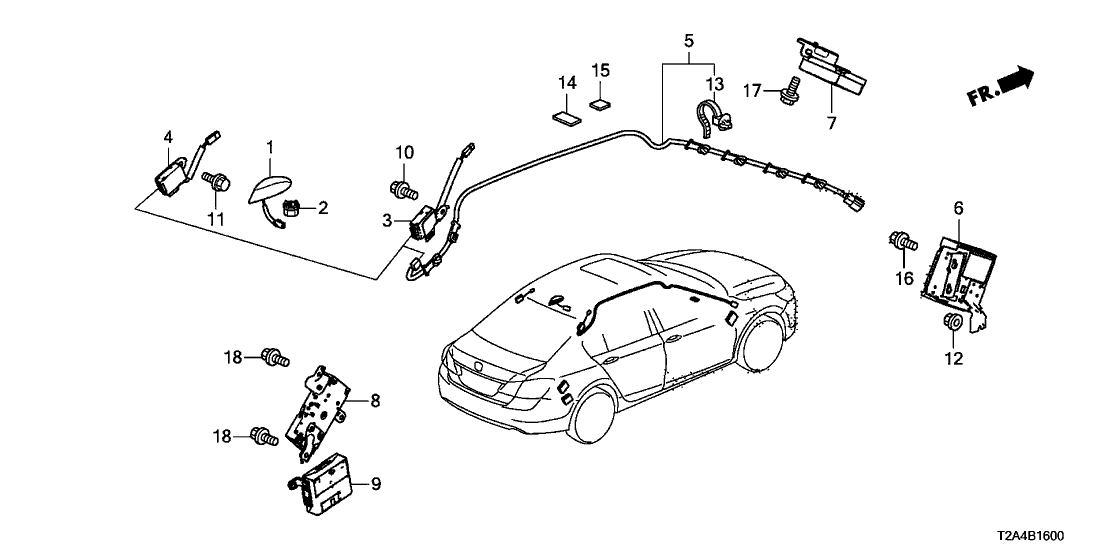 5
14
15
13
17
7
FR.
4
1
10
11
2
3
6
16
12
18
8
18
9
T2A4B1600