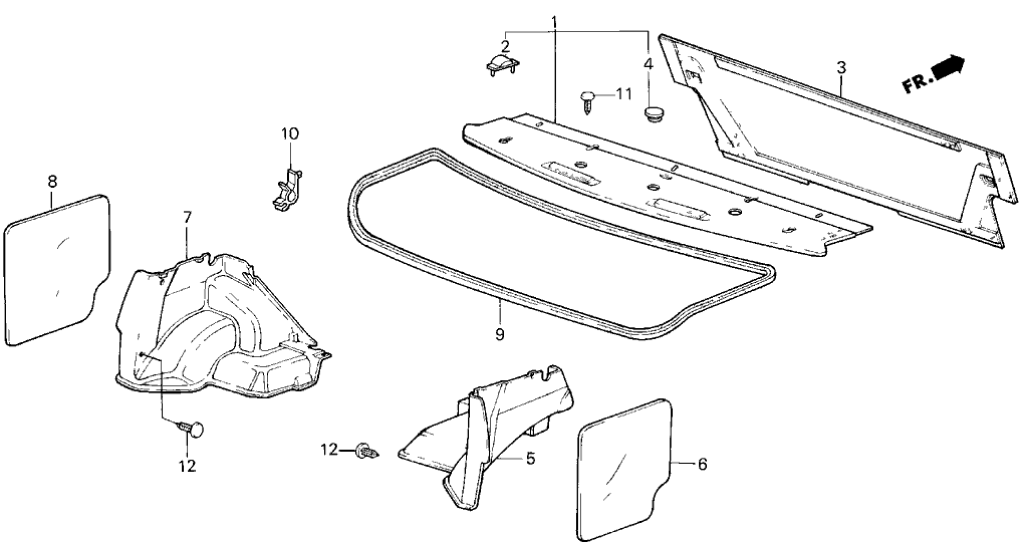 1
2
4
3
FR.
11
10
8
7
9
12
12
5
6