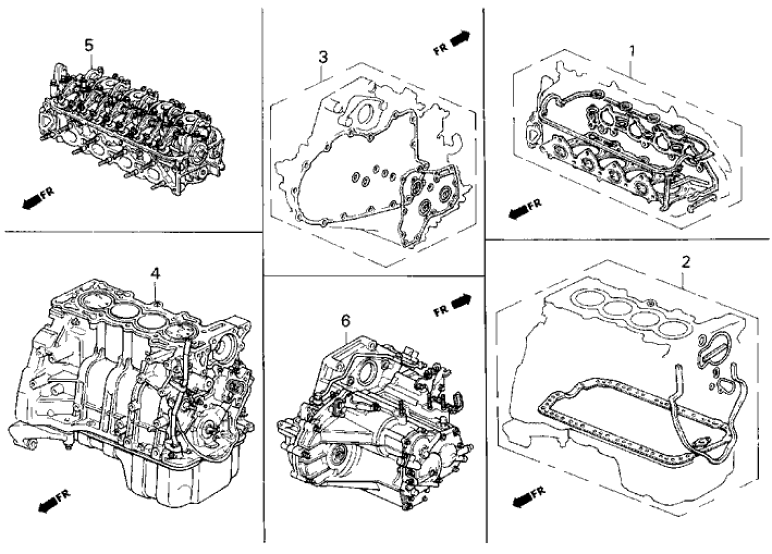 5

FR

3

FR

1

FR

4

FR

6

FR

2

FR