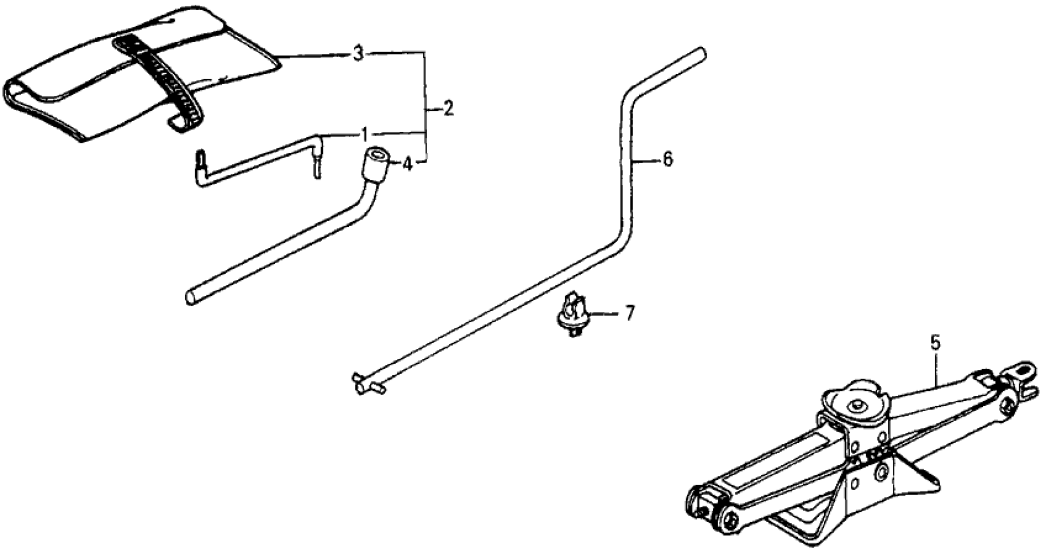 3
2
1
4
6
7
5