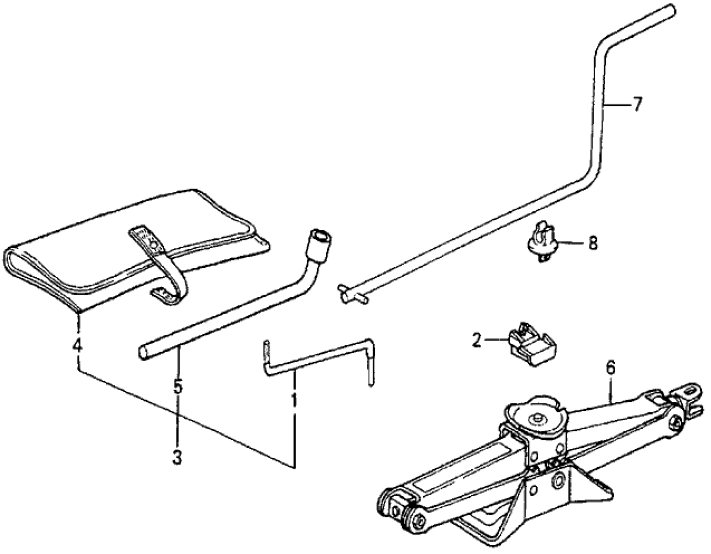 7
8
2
6
4
5
1
3