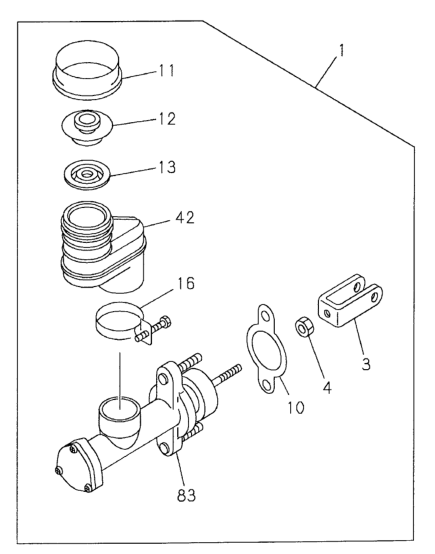 1
11
12
13
42
16
3
4
10
83