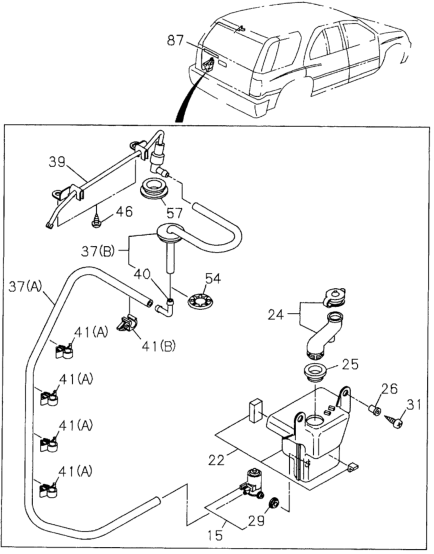 87
39
46
57
37(B)
40
54
37(A)
41(A)
41(B)
24
25
41(A)
26
31
41(A)
22
41(A)
29
15