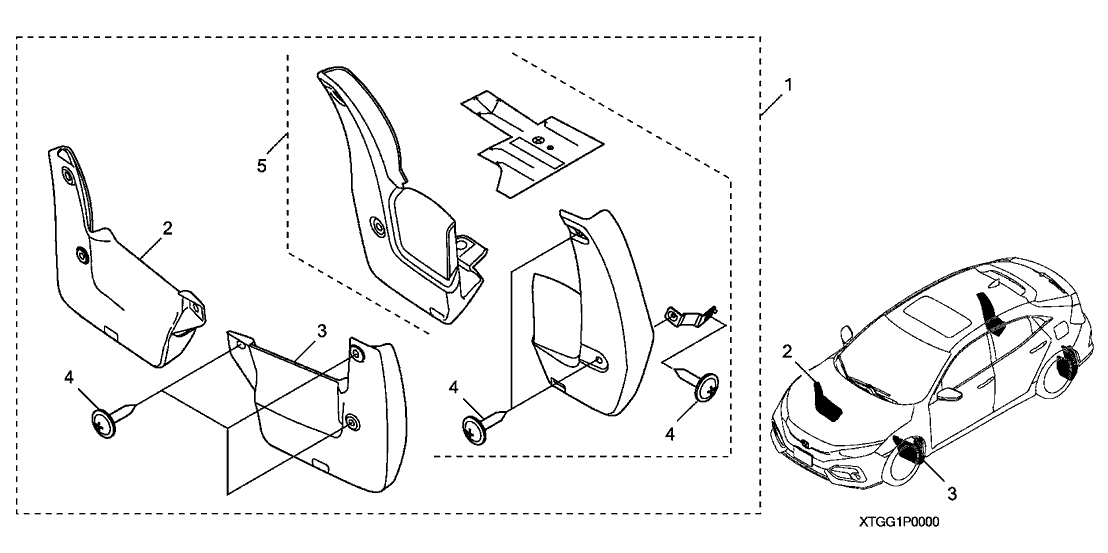 1
5
2
3
4
4
4
2
3
XTGG1P0000