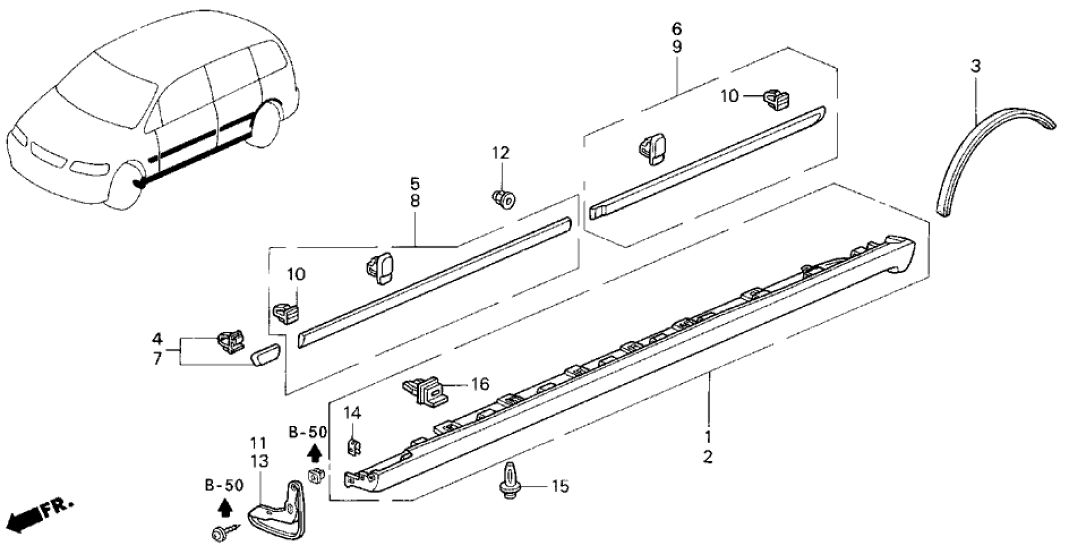 6
9
3
10
12
5
8
10
4
7
16
14
B-50
11
13
B-50
1
2
15
FR.