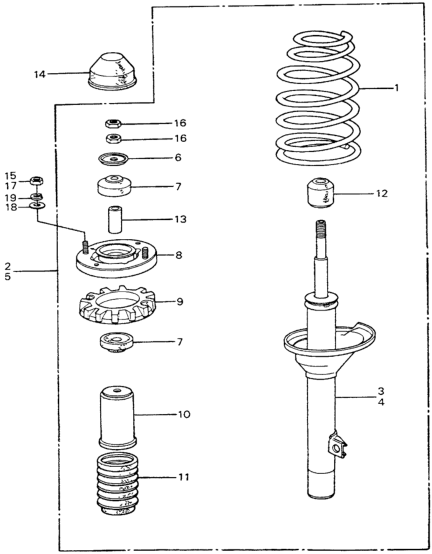 14
1
16
16
6
15
17
19
18
7
12
13
8
2
5
9
7
3
4
10
11