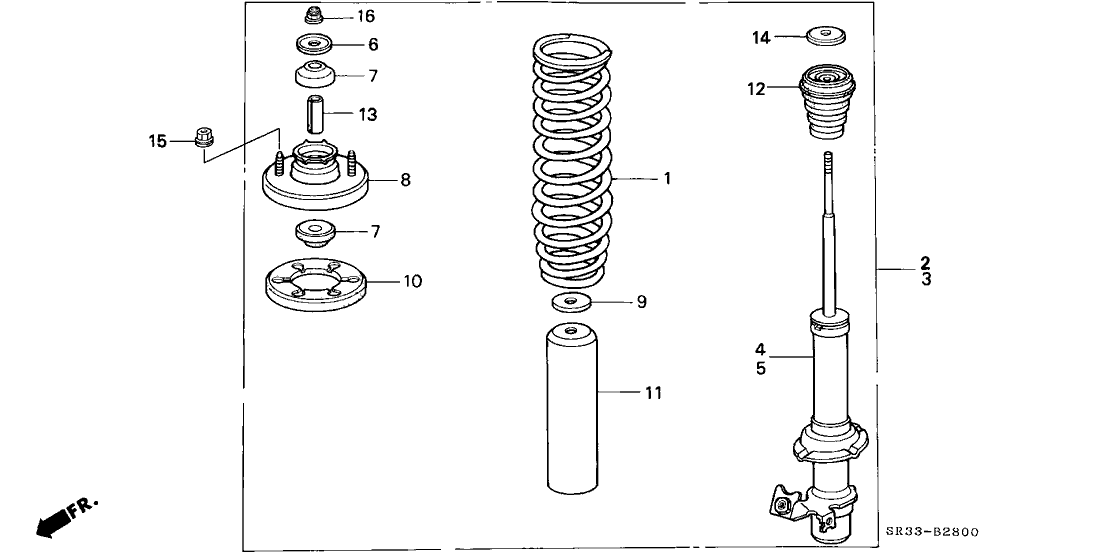 16
6
7
13
15
8
7
10
1
9
11
14
12
2
3
4
5
FR.
SR33-B2800