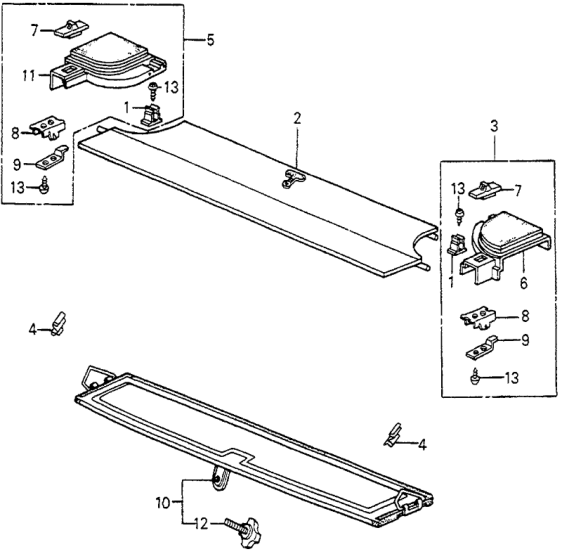 7
5
11
13
1
8
9
13
2
3
13
7
1
6
8
9
13
4
4
10
12