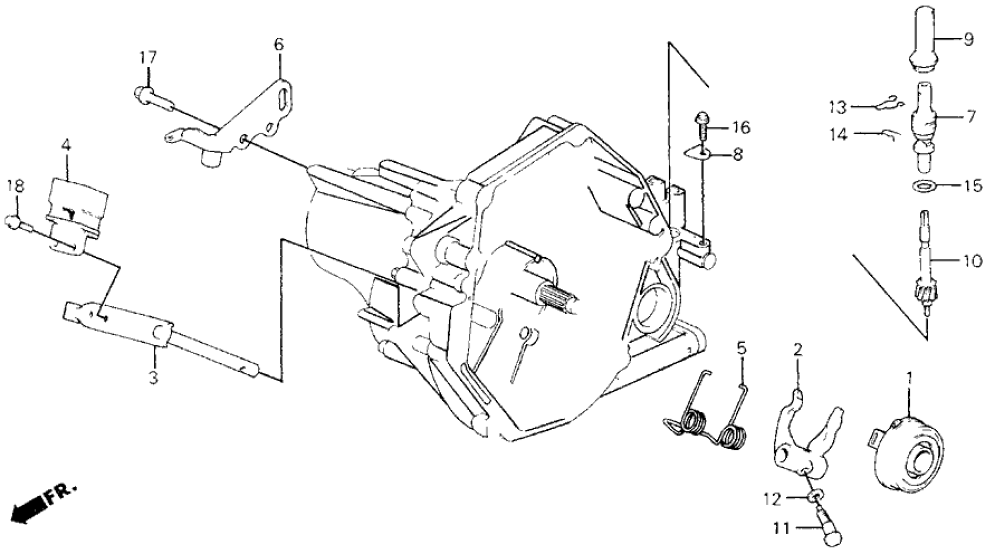 17
6
4
18
3
16
8
9
13
7
14
15
10
5
2
1
12
11
FR.