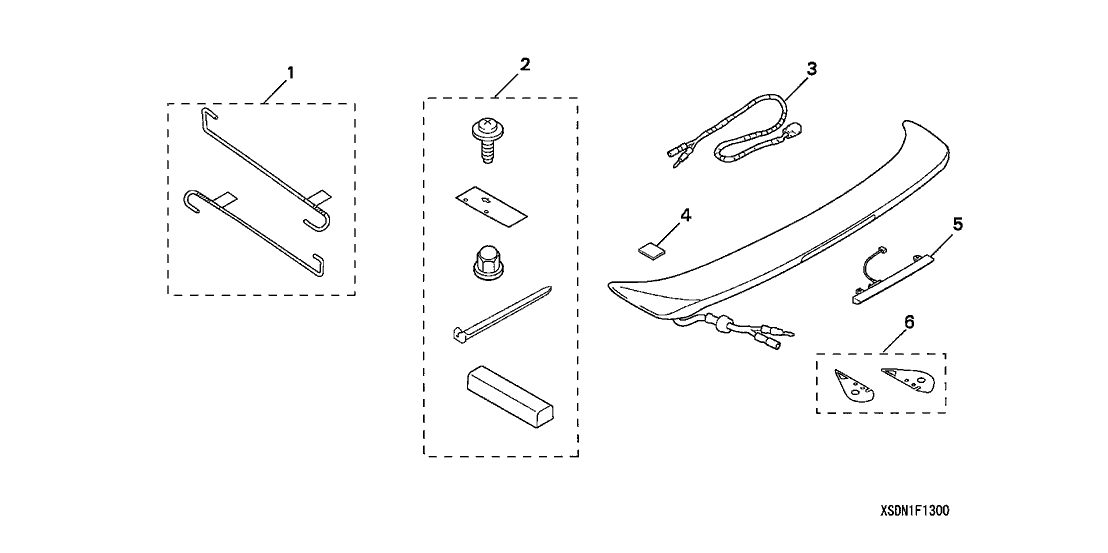 1

2

3

4

5

6

XSDN1F1300