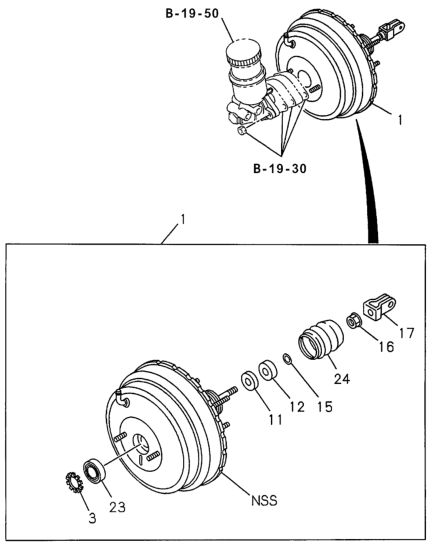 B-19-50

1

B-19-30

1

17

16

24

15

12

11

NSS

23

3