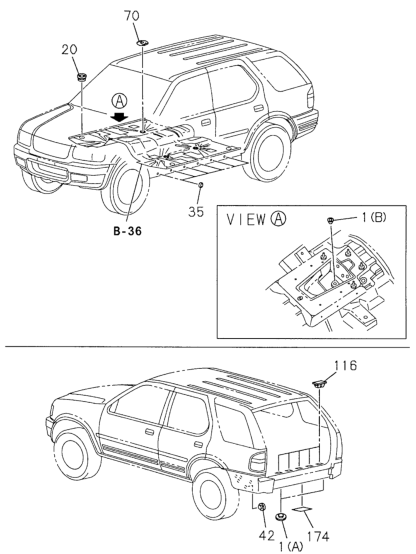 70
20
Ⓐ
35
B-36
VIEW Ⓐ
1(B)
116
42
1(A)
174