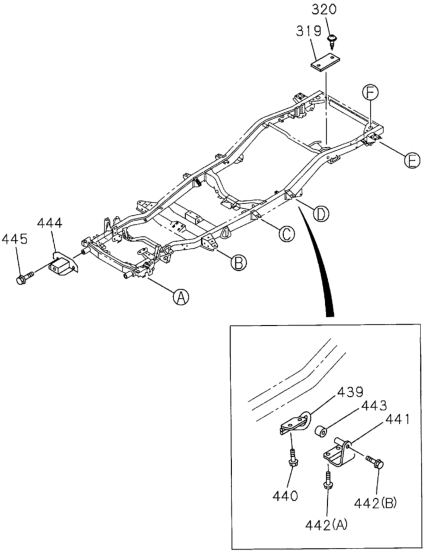 320
319
F
E
D
C
B
A
444
445
439
443
441
440
442(B)
442(A)