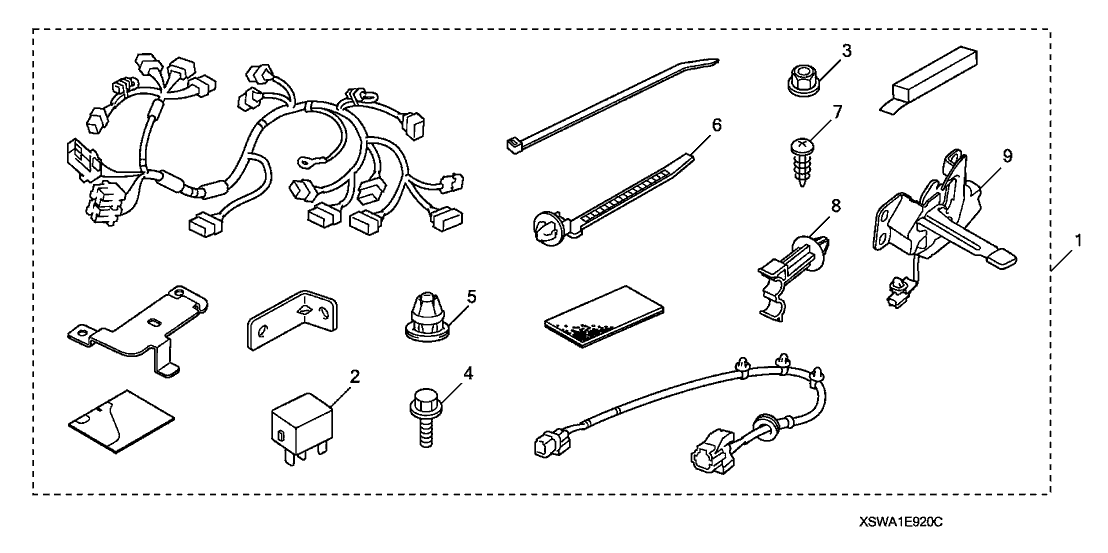 3
6
7
9
8
1
5
2
4
XSWA1E920C