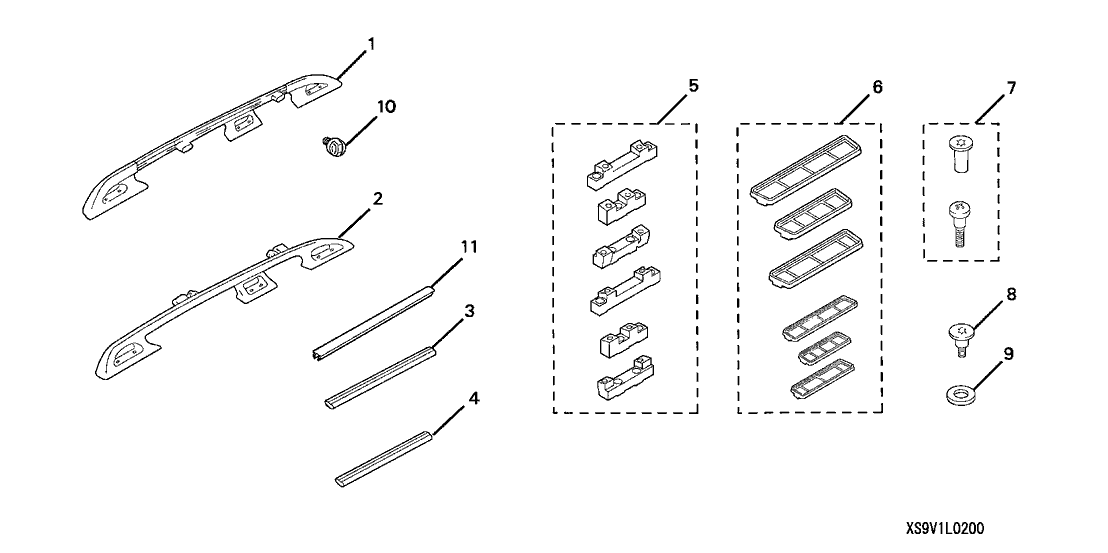 1
10
2
11
3
4
5
6
7
8
9
XS9V1L0200