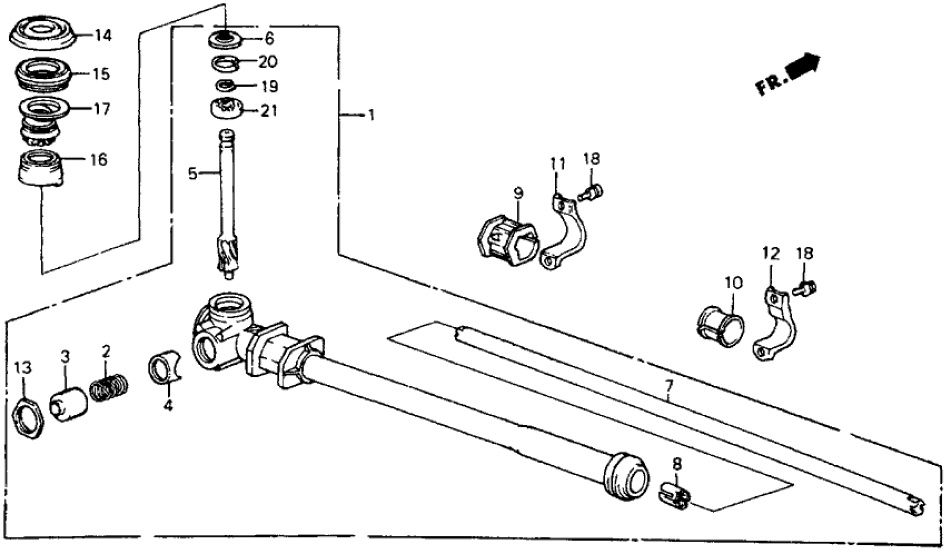 14
15
17
16
6
20
19
21
5
1
FR.
11
18
9
12
18
10
13
3
2
4
7
8