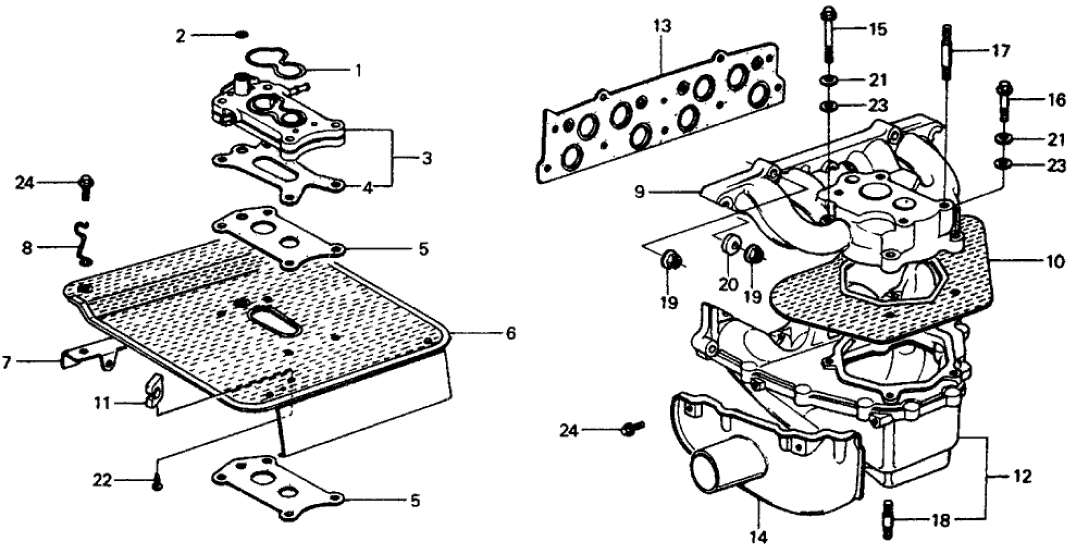 2
1
3
4
24
8
5
6
7
11
22
5
13
15
17
21
23
16
21
23
9
10
19
20
19
24
12
14
18