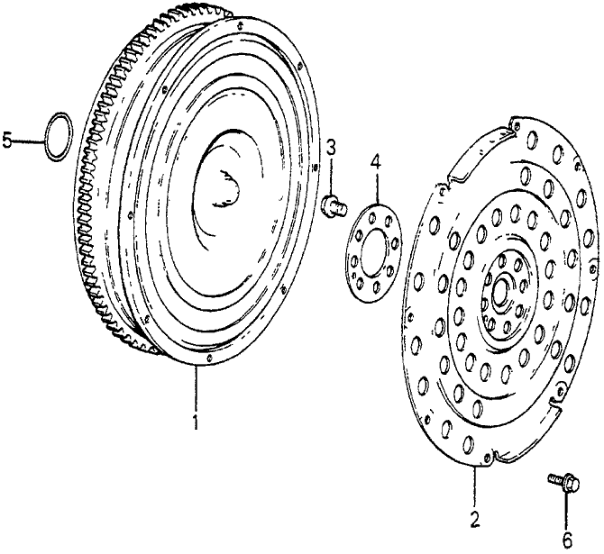 5
3
4
1
2
6