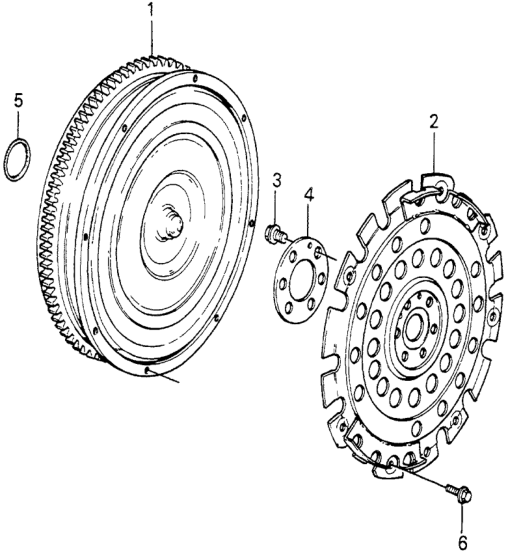 1
5
2
3
4
6