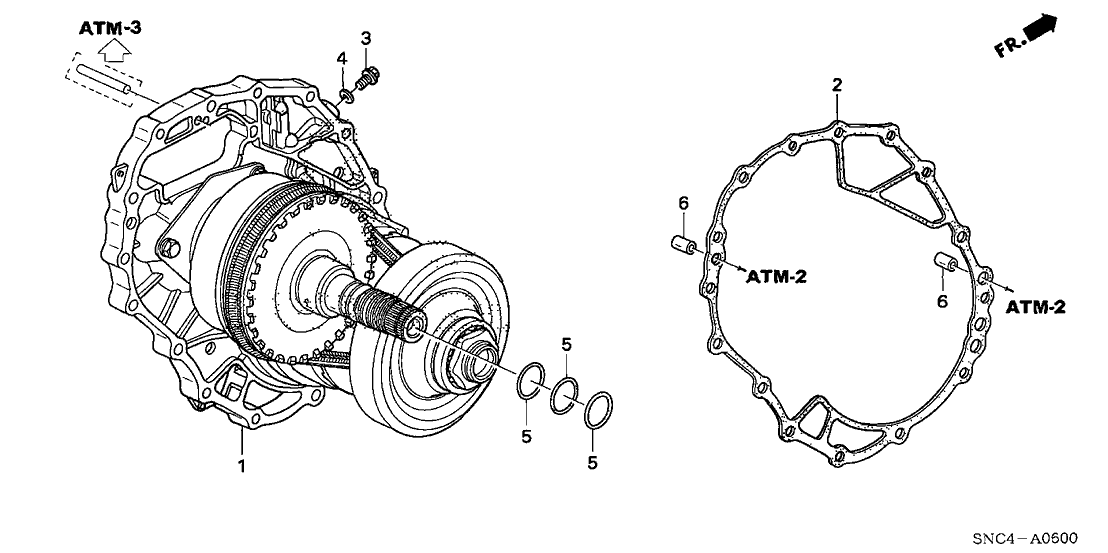 ATM-3

4 3

FR.

2

6

ATM-2

6

ATM-2

5

5

5

1

SNC4－A0600