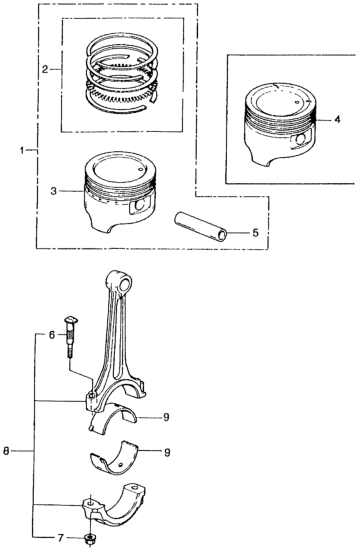 2
4
1
3
5
6
9
8
9
7