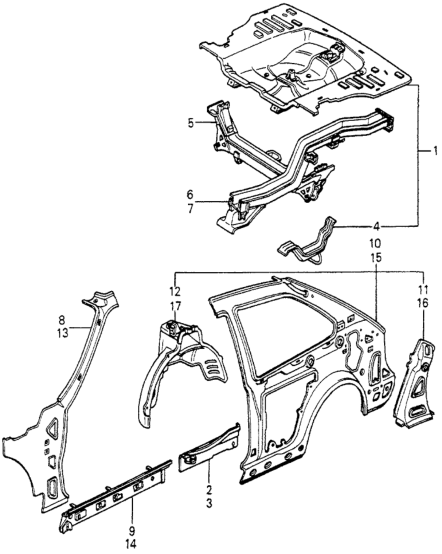 5
1
6
7
4
10
15
12
11
16
17
8
13
2
3
9
14