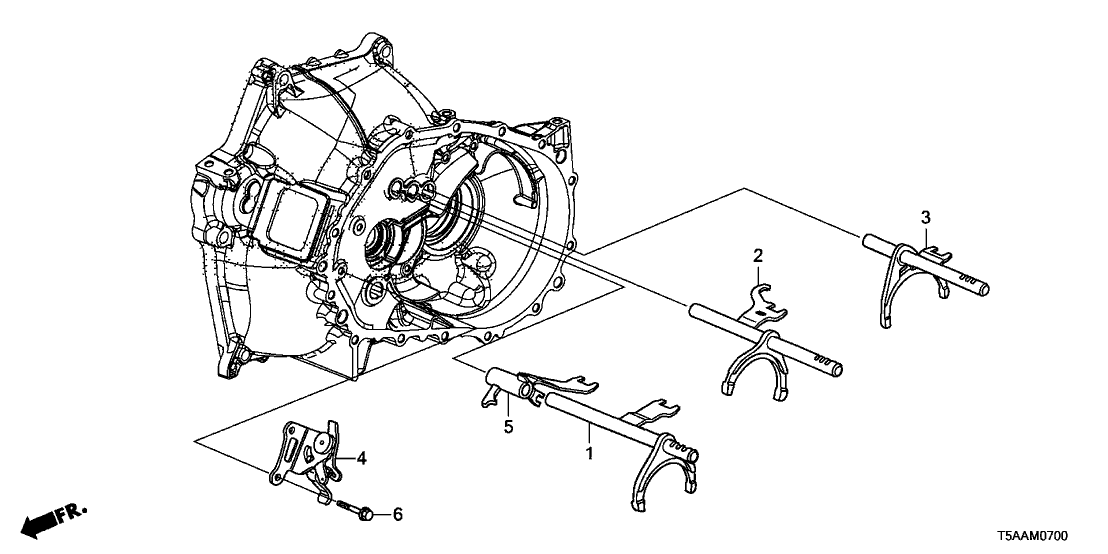 3
2
5
1
4
6
FR.
T5AAM0700