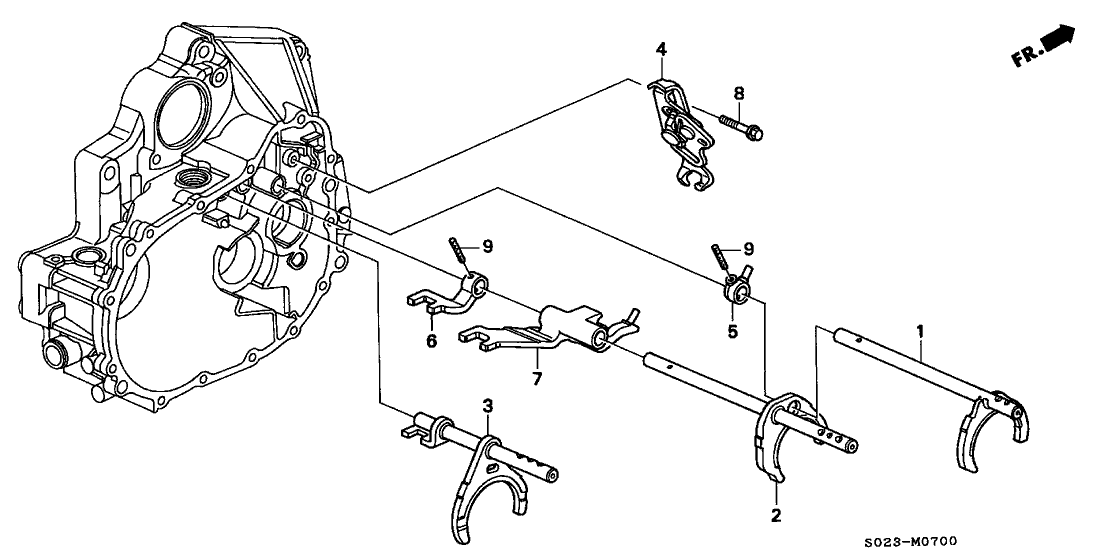 FR.

4

8

9

9

6

5

7

1

3

2

S023-M0700