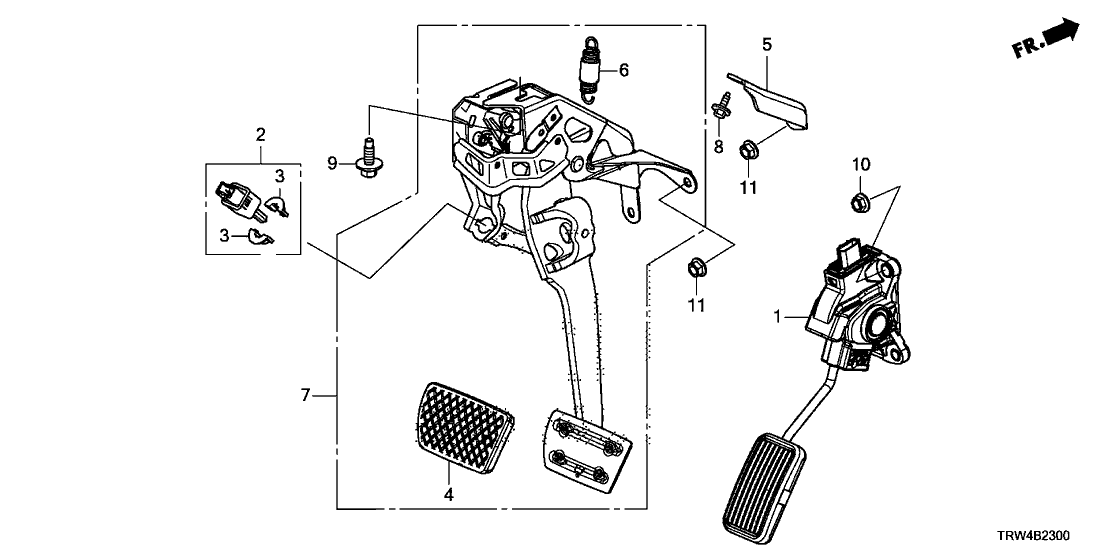 FR.

5

6

2

3

3

9

8

11

10

11

1

7

4

TRW4B2300