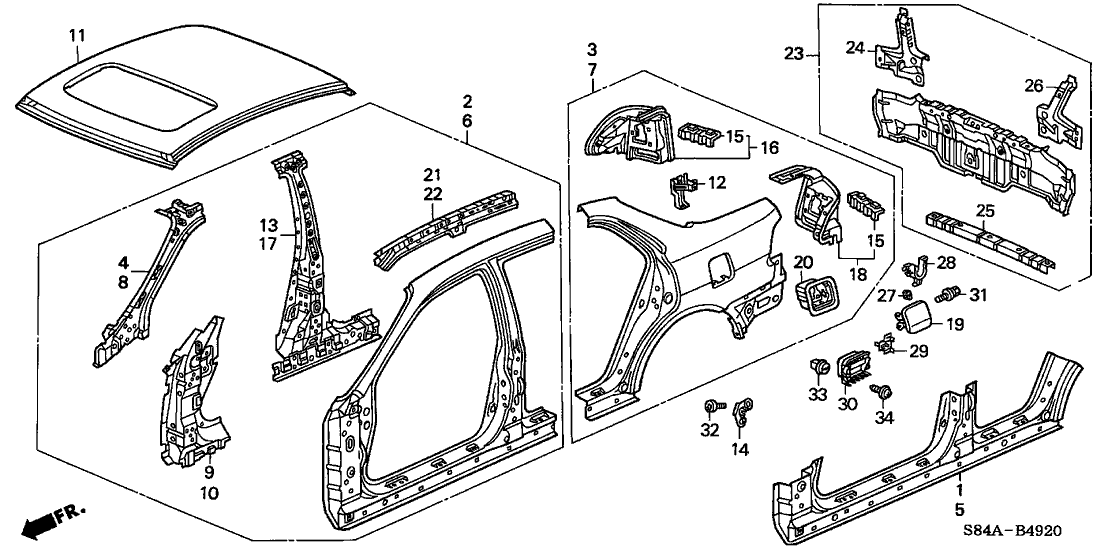 11
2
6
3
7
23
24
26
15
16
12
21
22
13
17
4
8
15
18
25
28
20
27
31
19
29
33
30
34
32
14
9
10
1
5
FR.
S84A-B4920