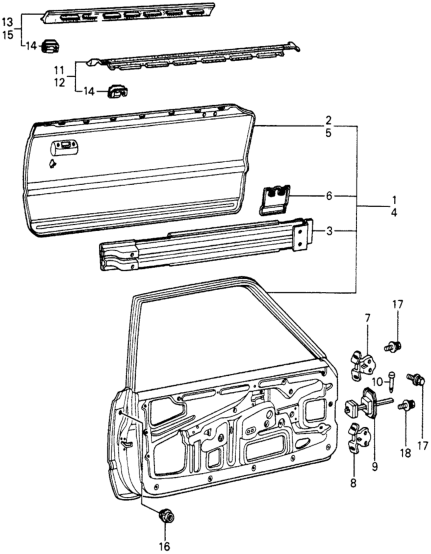 13
15
14
11
12
14
2
5
6
1
4
3
17
7
10
17
18
9
8
16