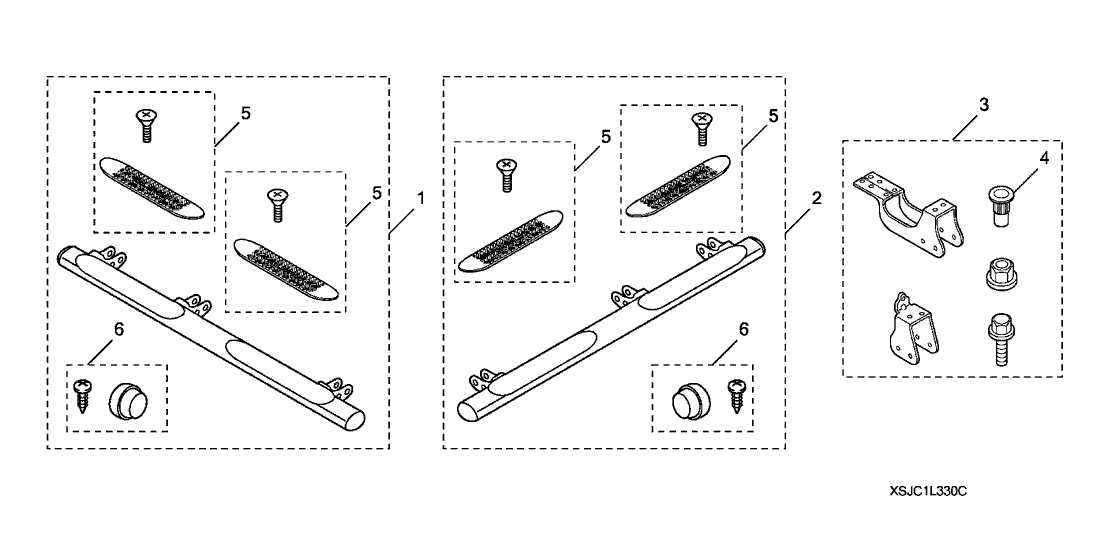 5
5
1
6
5
5
2
6
3
4
XSJC1L330C