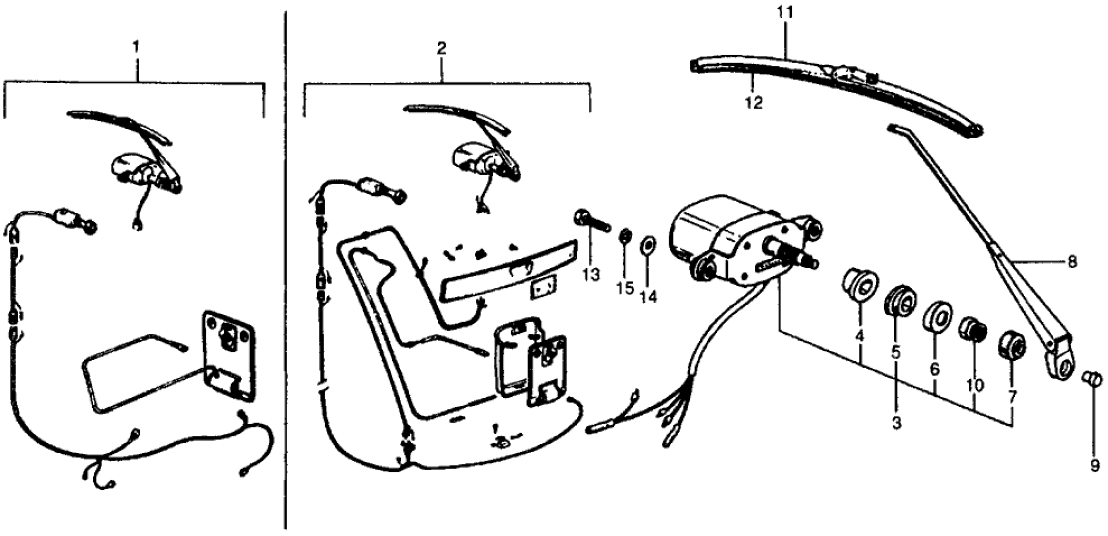 1
2
11
12
13
15
14
8
4
5
6
10
7
3
9