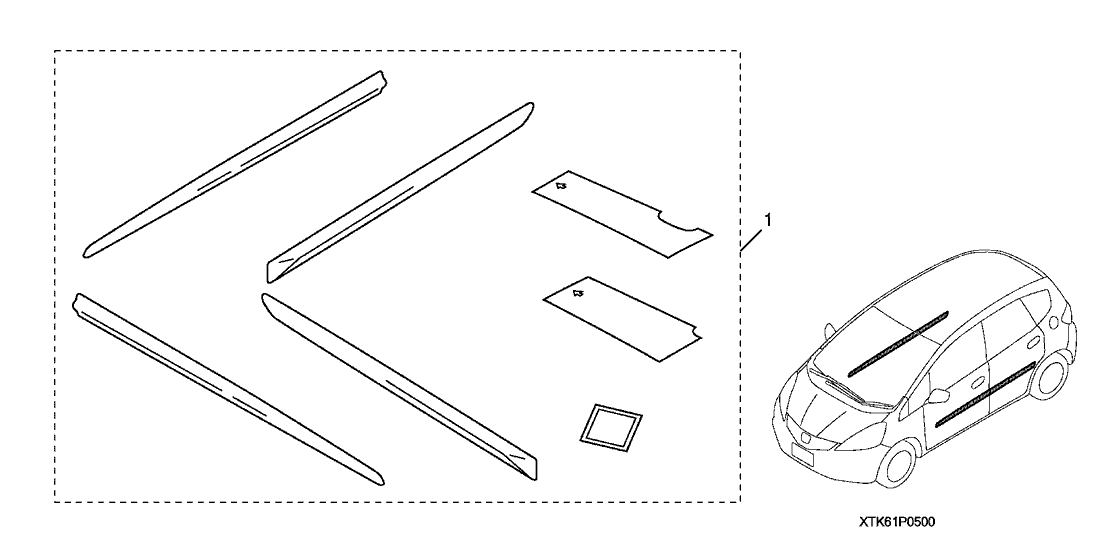 1

XTK61P0500