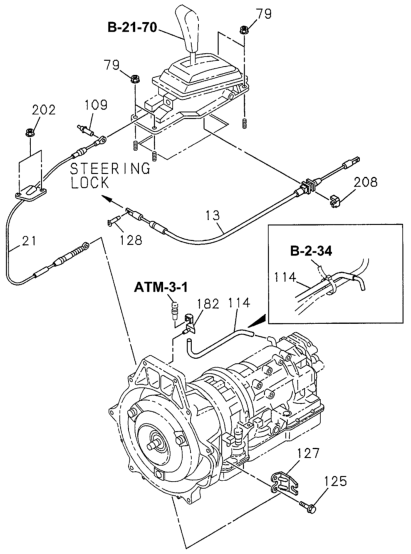 B-21-70
79
79
202
109
STEERING LOCK
208
13
128
21
B-2-34
114
ATM-3-1
182
114
127
125