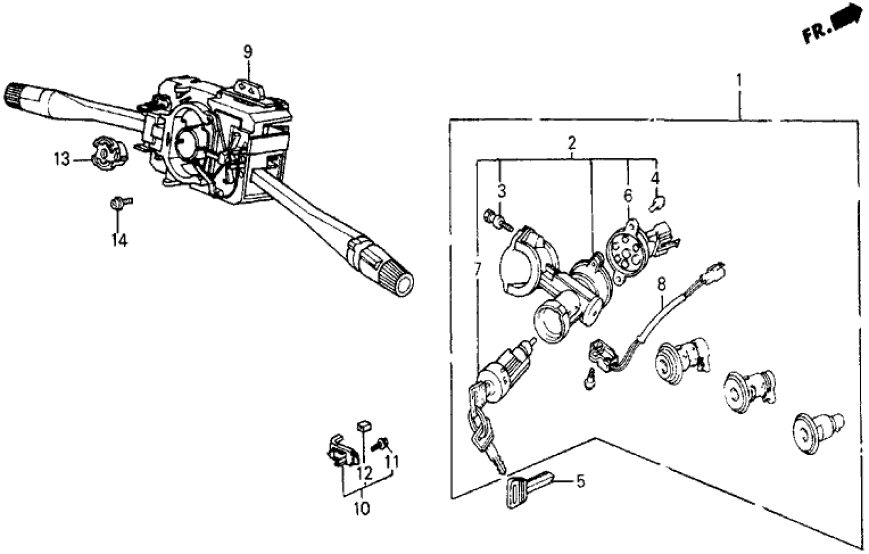 FR.

9

13

14

1

2

3

4

6

7

8

5

12

11

10