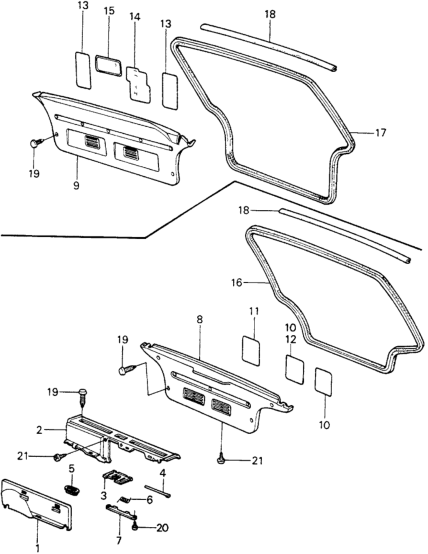 13
15
14
13
18
17
19
9
18
16
11
10
12
8
19
10
19
2
21
21
5
4
3
6
20
7
1