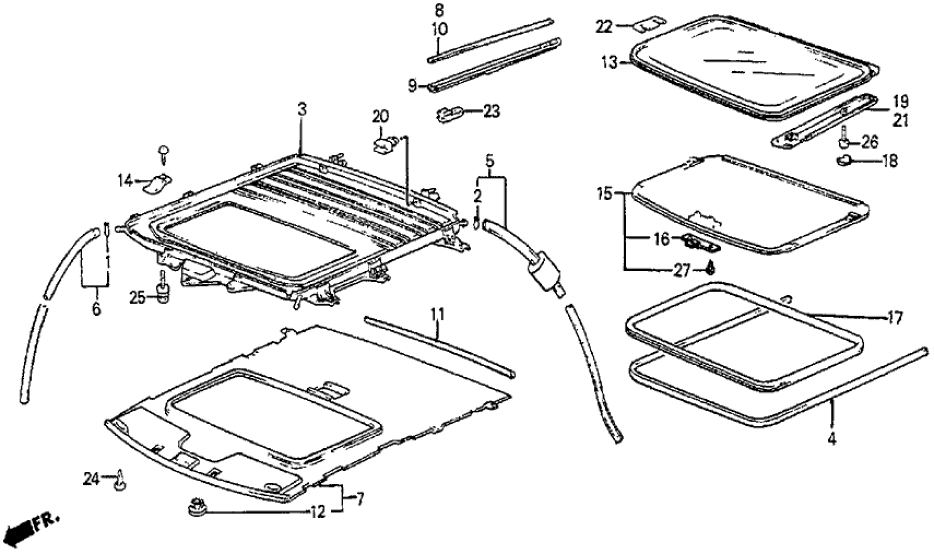 8
10
9
23
22
13
19
21
26
18
3
20
14
5
2
15
16
27
1
6
25
11
17
4
24
12
7
FR.