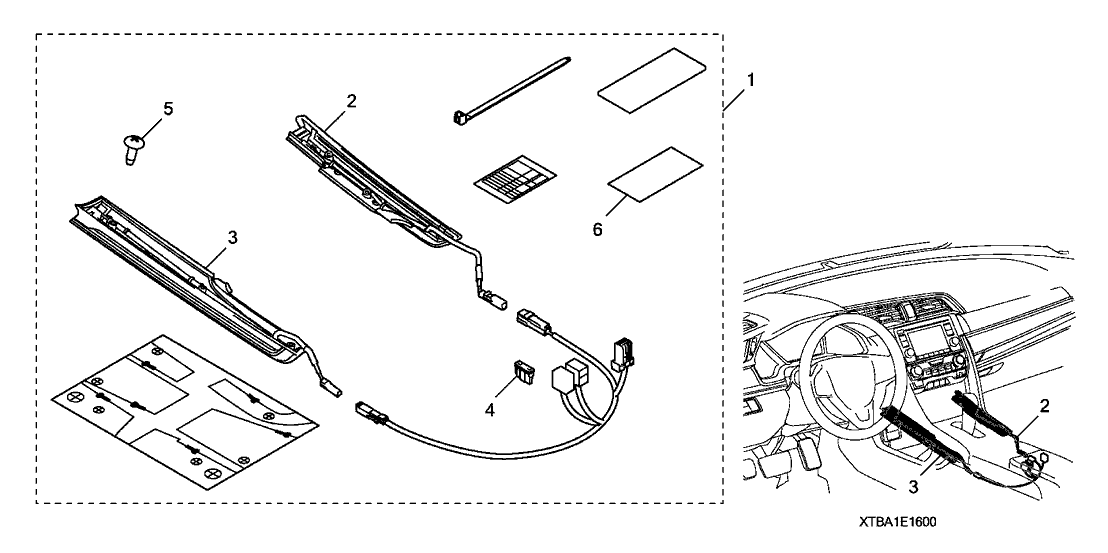 1
2
5
3
6
4
2
3
XTBA1E1600