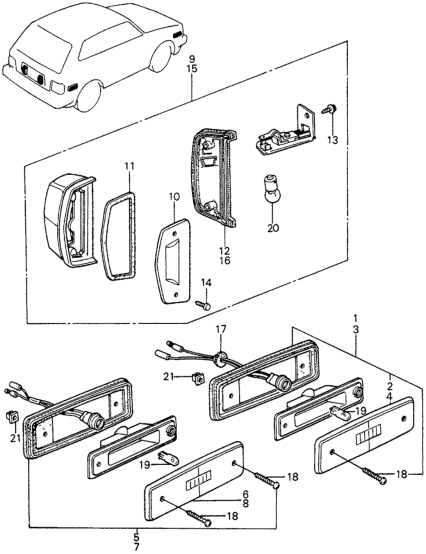 9
15
13
11
10
20
12
16
14
1
3
17
21
2
4
19
21
19
18
18
6
8
18
5
7