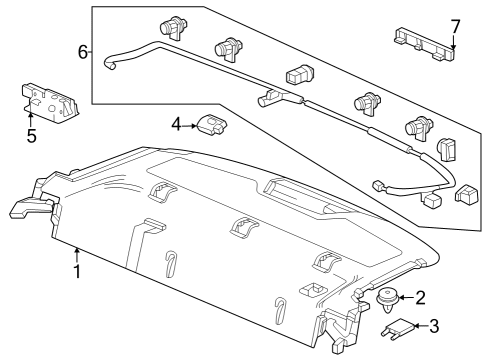 6
7
5
4
1
2
3