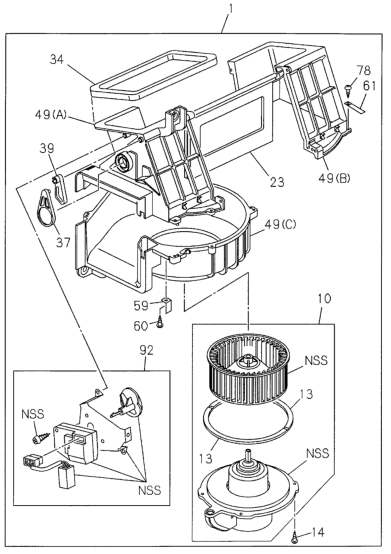 1
34
78
61
49(A)
39
23
49(B)
37
49(C)
59
60
10
92
NSS
13
NSS
13
NSS
NSS
14